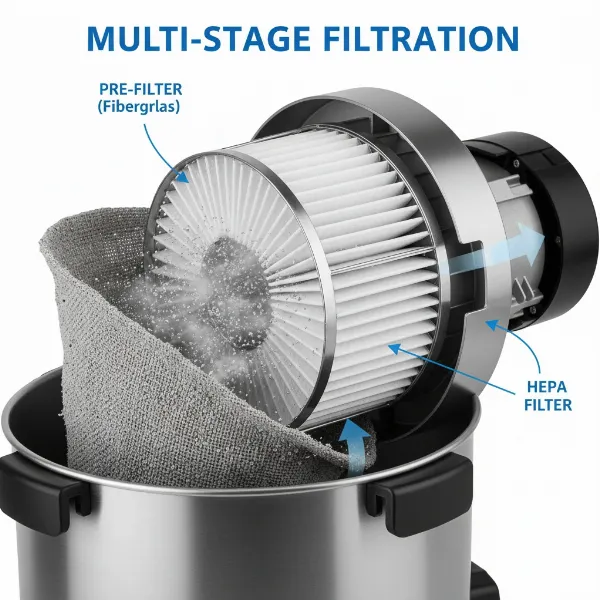 MULTI-STAGE FILTRATION

PRE-FILTER (Fibergrlas)

HEPA FILTER