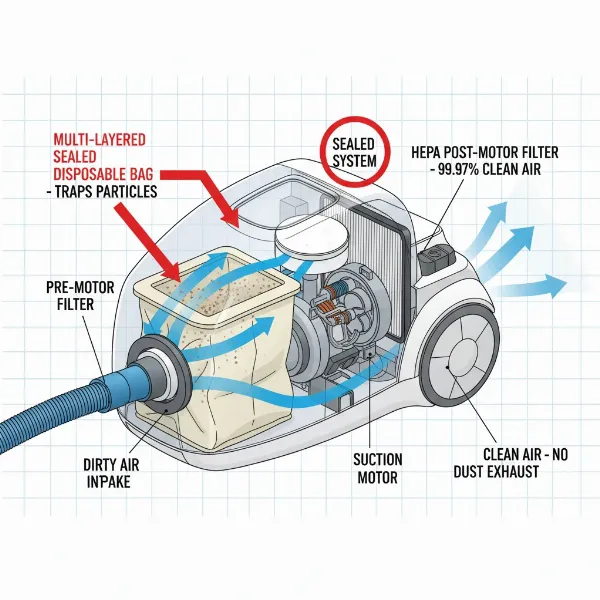 MULTI-LAYERED SEALED DISPOSABLE BAG
- TRAPS PARTICLES

SEALED SYSTEM

HEPA POST-MOTOR FILTER
- 99.97% CLEAN AIR

PRE-MOTOR FILTER

DIRTY AIR INPAKE

SUCTION MOTOR

CLEAN AIR - NO DUST EXHAUST