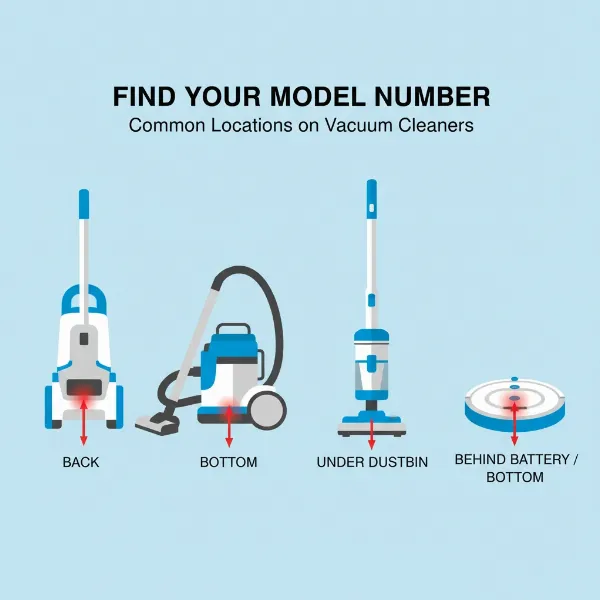 FIND YOUR MODEL NUMBER
Common Locations on Vacuum Cleaners

BACK

BOTTOM

UNDER DUSTBIN

BEHIND BATTERY / BOTTOM